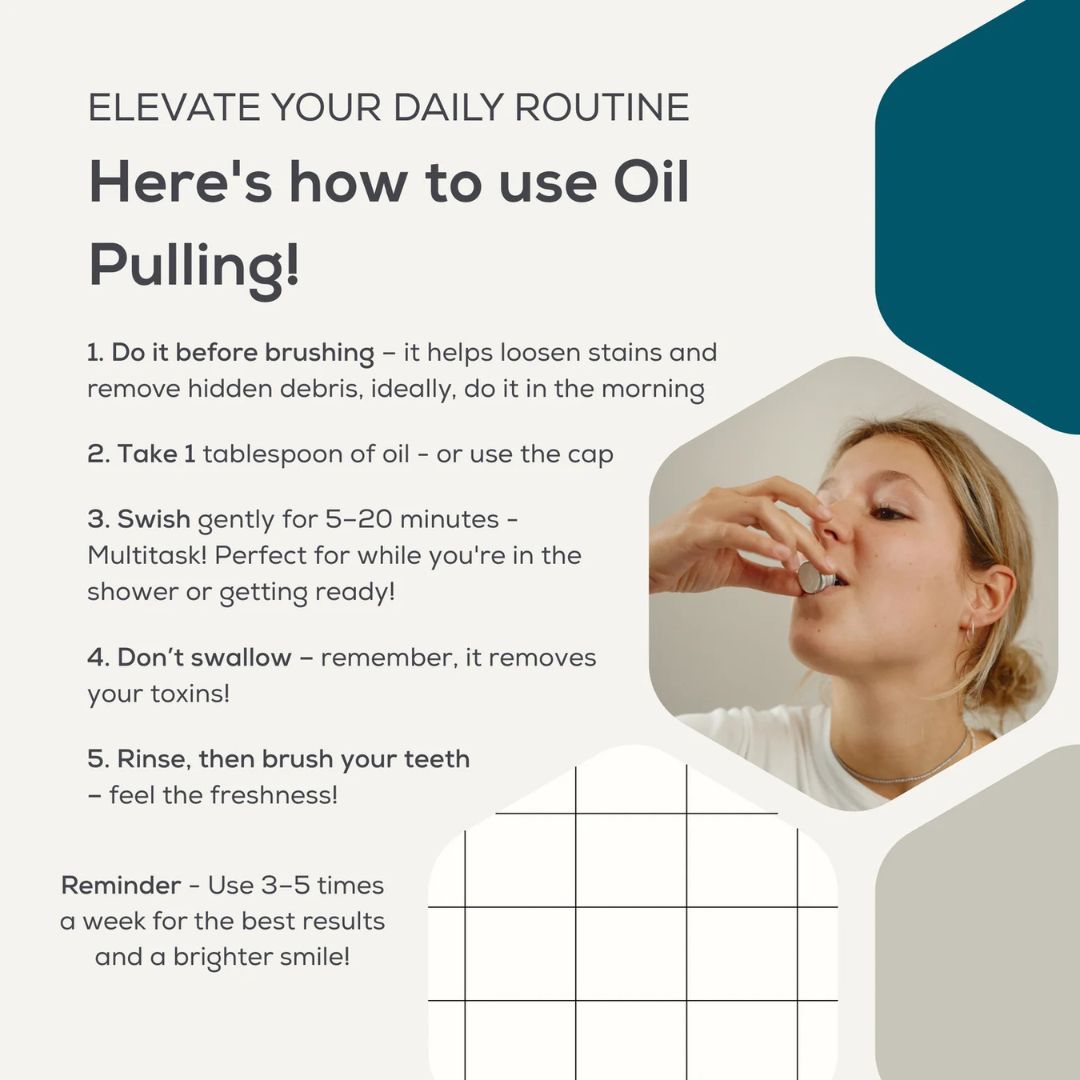 ELEVATE YOUR DAILY ROUTINE

Here's how to use Oil Pulling!

1. Do it before brushing – it helps loosen stains and remove hidden debris, ideally, do it in the morning

2. Take 1 tablespoon of oil - or use the cap

3. Swish gently for 5–20 minutes - Multitask! Perfect for while you're in the shower or getting ready!

4. Don't swallow – remember, it removes your toxins!

5. Rinse, then brush your teeth – feel the freshness!

Reminder - Use 3–5 times a week for the best results and a brighter smile!